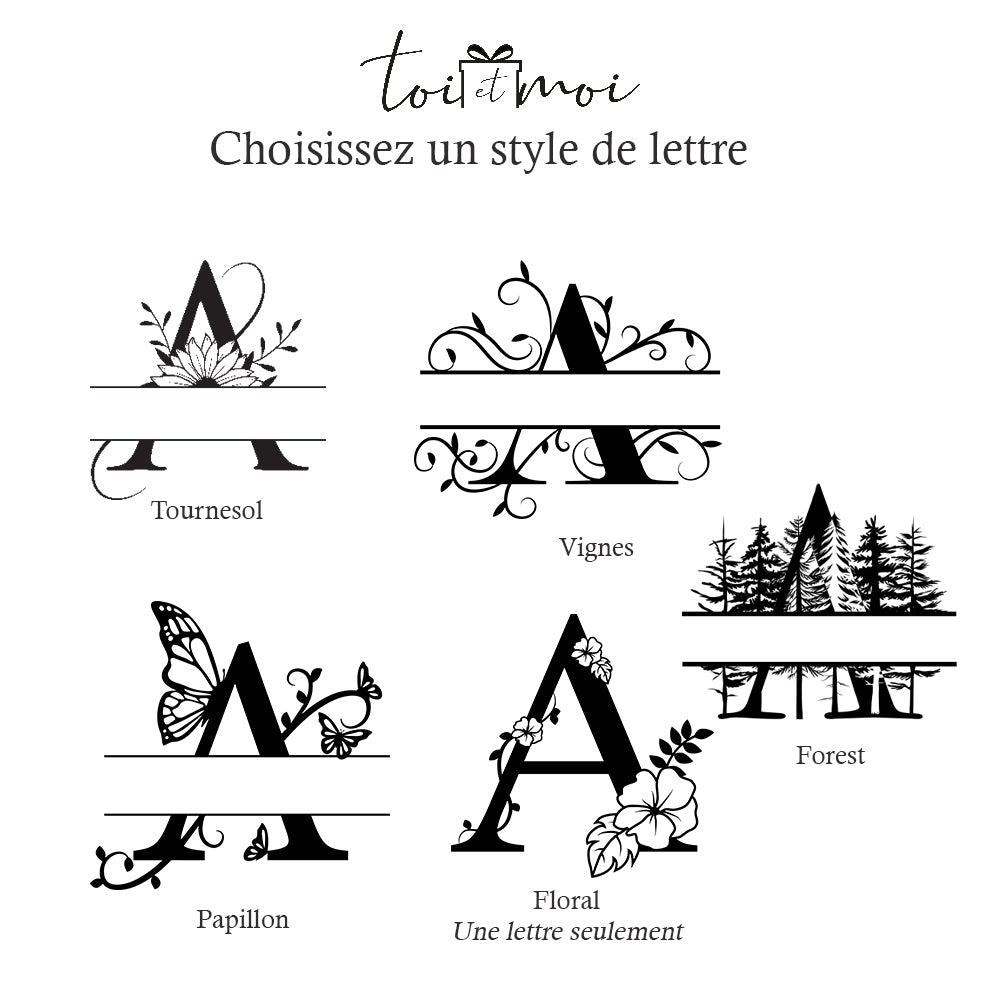 toi et moi
Choisissez un style de lettre

A
Tournesol

A
Vignes

A
Forest

A
Papillon

A
Floral
Une lettre seulement